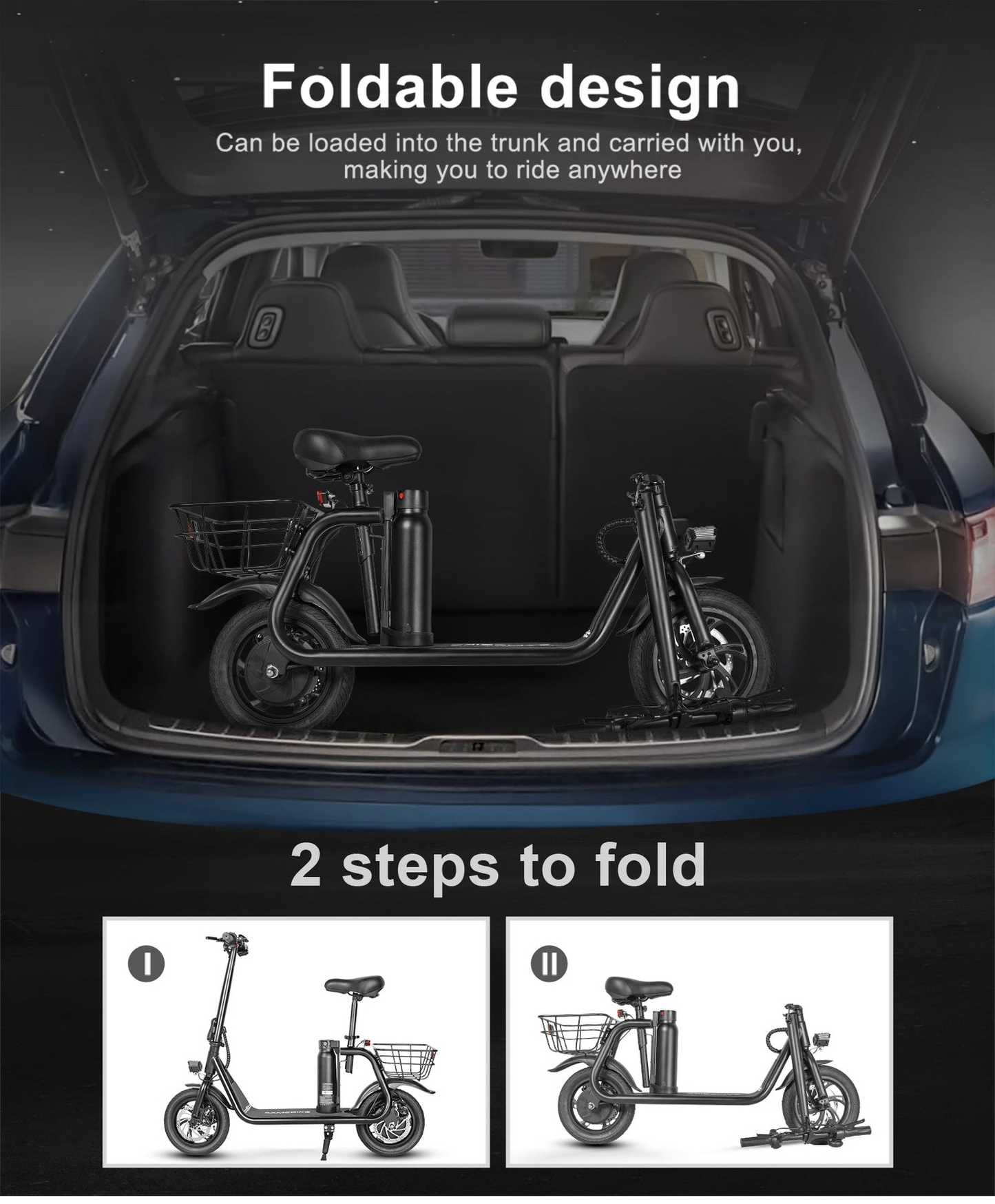 Foldable design

Can be loaded into the trunk and carried with you, making you to ride anywhere

2 steps to fold

I

SAMEBIKE

II